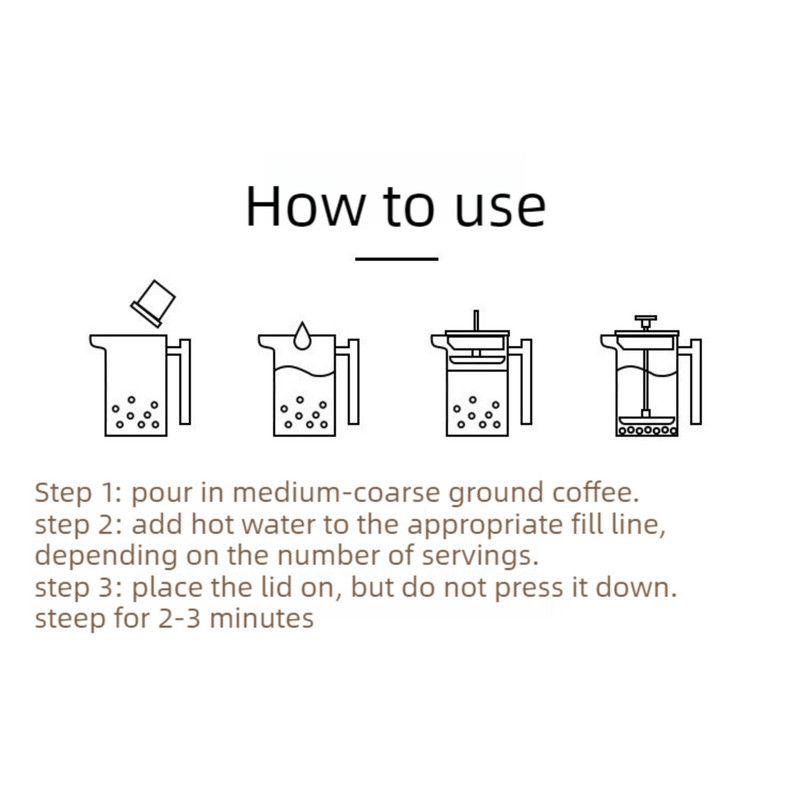 How to use

Step 1: pour in medium-coarse ground coffee.
step 2: add hot water to the appropriate fill line, depending on the number of servings.
step 3: place the lid on, but do not press it down. steep for 2-3 minutes